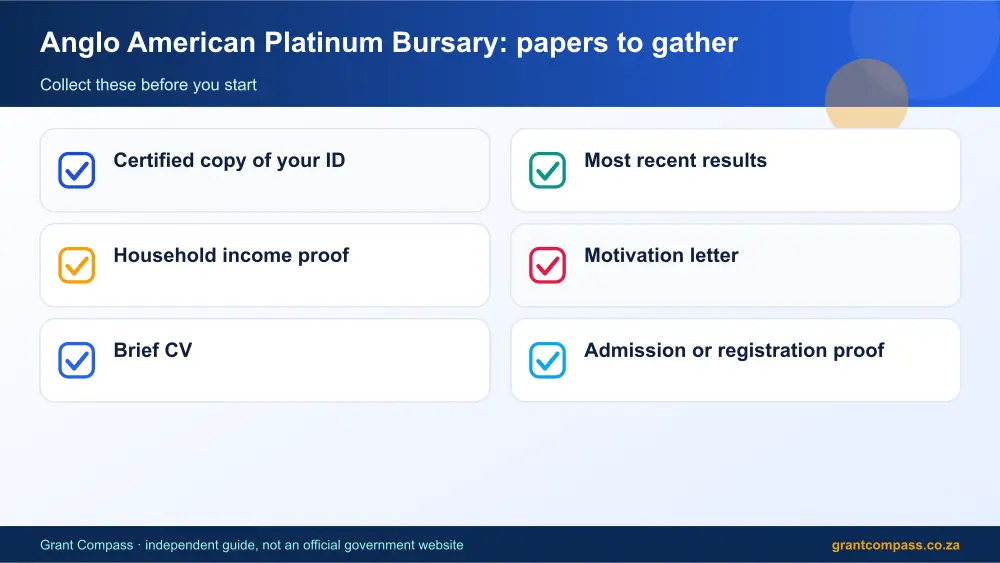 Anglo American Platinum Bursary: papers to gather

Collect these before you start

☑ Certified copy of your ID

☑ Household income proof

☑ Brief CV

☑ Most recent results

☑ Motivation letter

☑ Admission or registration proof

Grant Compass · independent guide, not an official government website

grantcompass.co.za