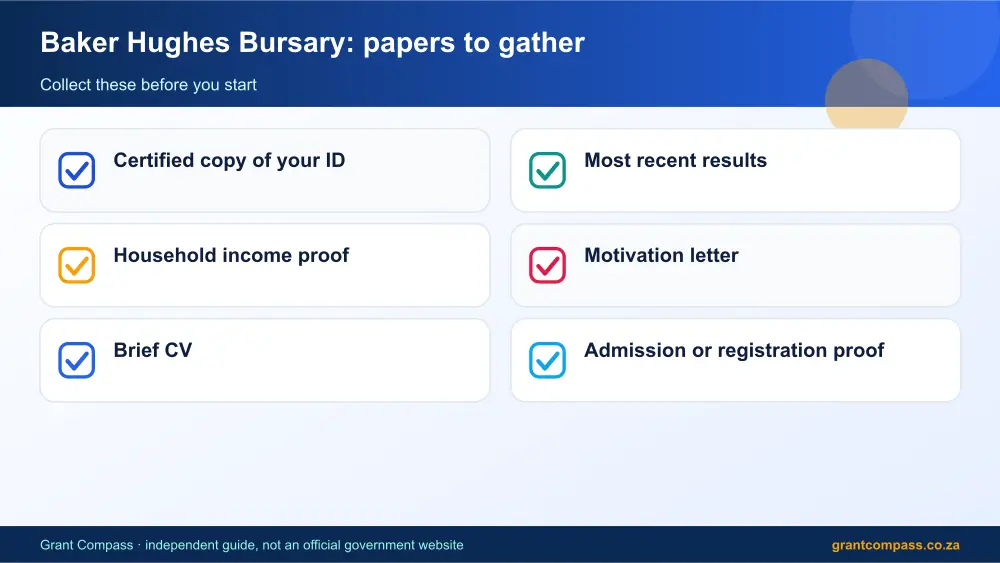 Baker Hughes Bursary: papers to gather

Collect these before you start

☑ Certified copy of your ID

☑ Household income proof

☑ Brief CV

☑ Most recent results

☑ Motivation letter

☑ Admission or registration proof

Grant Compass · independent guide, not an official government website

grantcompass.co.za