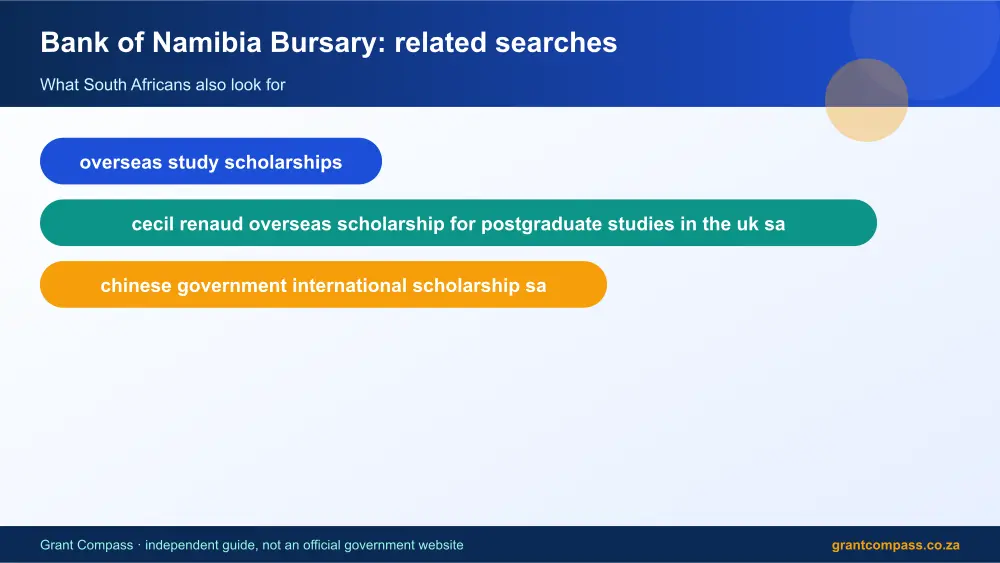 Bank of Namibia Bursary: related searches

What South Africans also look for

overseas study scholarships

cecil renaud overseas scholarship for postgraduate studies in the uk sa

chinese government international scholarship sa

Grant Compass · independent guide, not an official government website

grantcompass.co.za