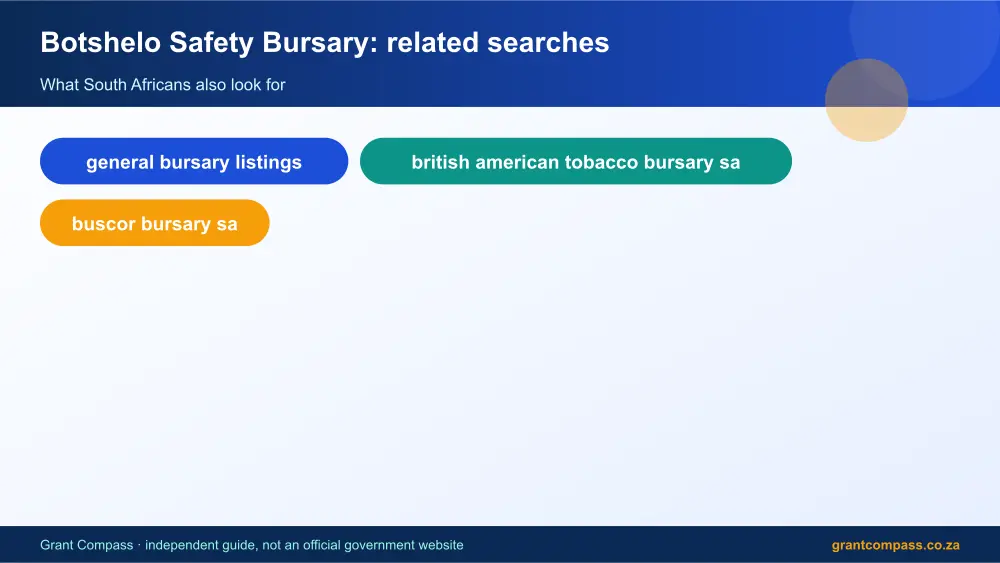 Botshelo Safety Bursary: related searches

What South Africans also look for

general bursary listings

british american tobacco bursary sa

buscor bursary sa

Grant Compass · independent guide, not an official government website

grantcompass.co.za