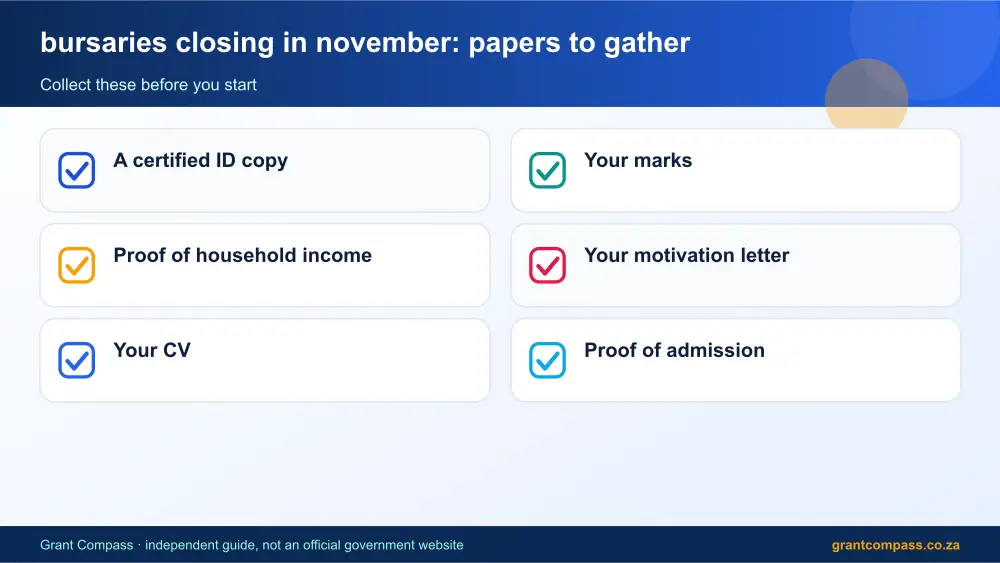 bursaries closing in november: papers to gather

Collect these before you start

☑ A certified ID copy

☑ Proof of household income

☑ Your CV

☑ Your marks

☑ Your motivation letter

☑ Proof of admission

Grant Compass · independent guide, not an official government website

grantcompass.co.za