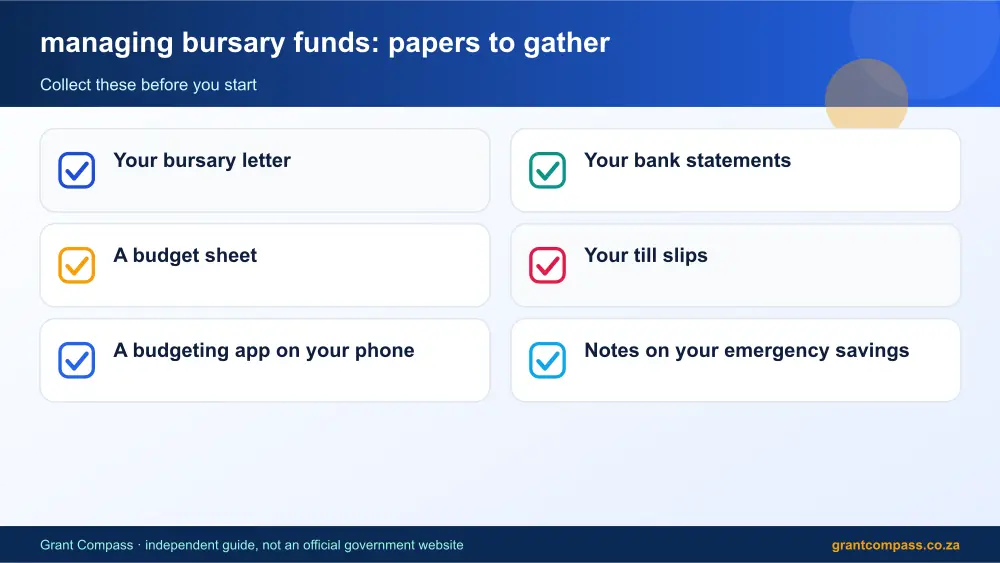 managing bursary funds: papers to gather

Collect these before you start

☑ Your bursary letter

☑ A budget sheet

☑ A budgeting app on your phone

☑ Your bank statements

☑ Your till slips

☑ Notes on your emergency savings

Grant Compass · independent guide, not an official government website

grantcompass.co.za