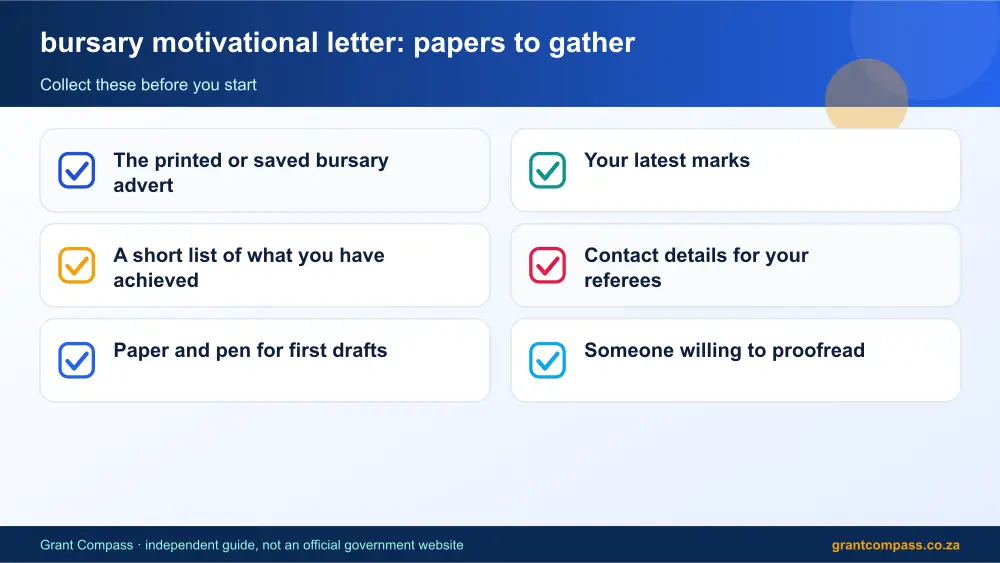 bursary motivational letter: papers to gather

Collect these before you start

☑ The printed or saved bursary advert

☑ A short list of what you have achieved

☑ Paper and pen for first drafts

☑ Your latest marks

☑ Contact details for your referees

☑ Someone willing to proofread

Grant Compass · independent guide, not an official government website

grantcompass.co.za