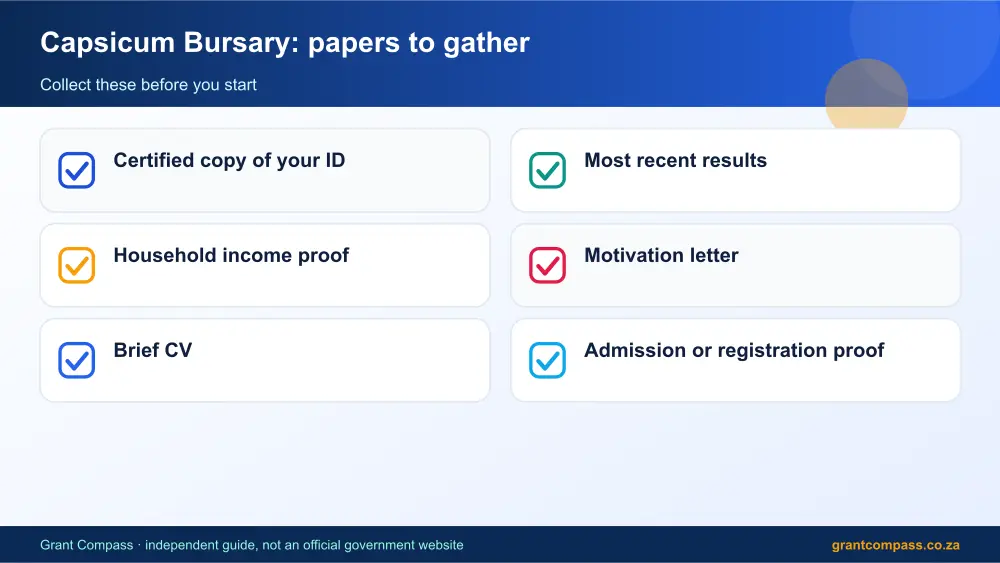 Capsicum Bursary: papers to gather

Collect these before you start

☑ Certified copy of your ID

☑ Household income proof

☑ Brief CV

☑ Most recent results

☑ Motivation letter

☑ Admission or registration proof

Grant Compass · independent guide, not an official government website

grantcompass.co.za