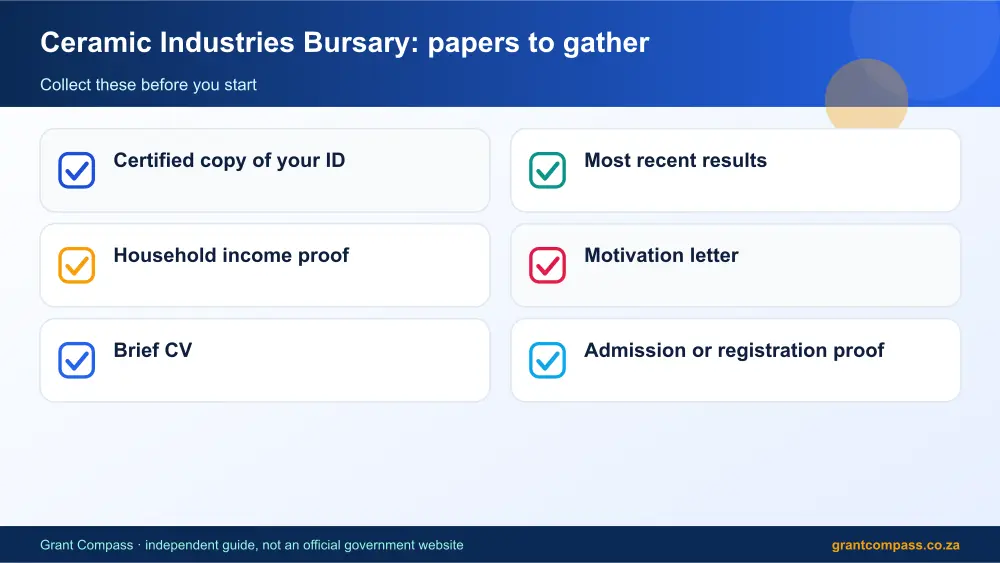 Ceramic Industries Bursary: papers to gather

Collect these before you start

☑ Certified copy of your ID

☑ Household income proof

☑ Brief CV

☑ Most recent results

☑ Motivation letter

☑ Admission or registration proof

Grant Compass · independent guide, not an official government website

grantcompass.co.za