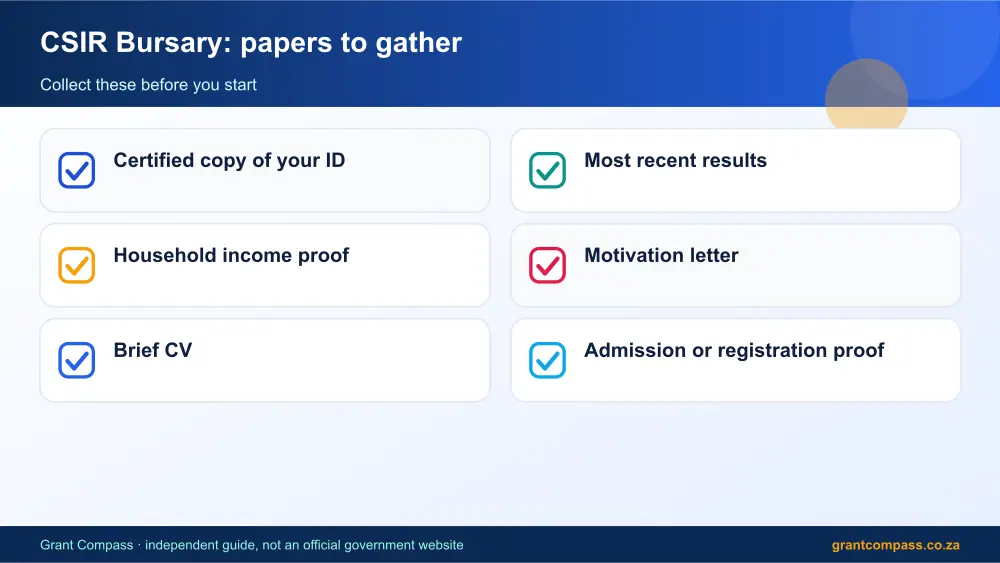 CSIR Bursary: papers to gather

Collect these before you start

☑ Certified copy of your ID

☑ Household income proof

☑ Brief CV

☑ Most recent results

☑ Motivation letter

☑ Admission or registration proof

Grant Compass · independent guide, not an official government website

grantcompass.co.za