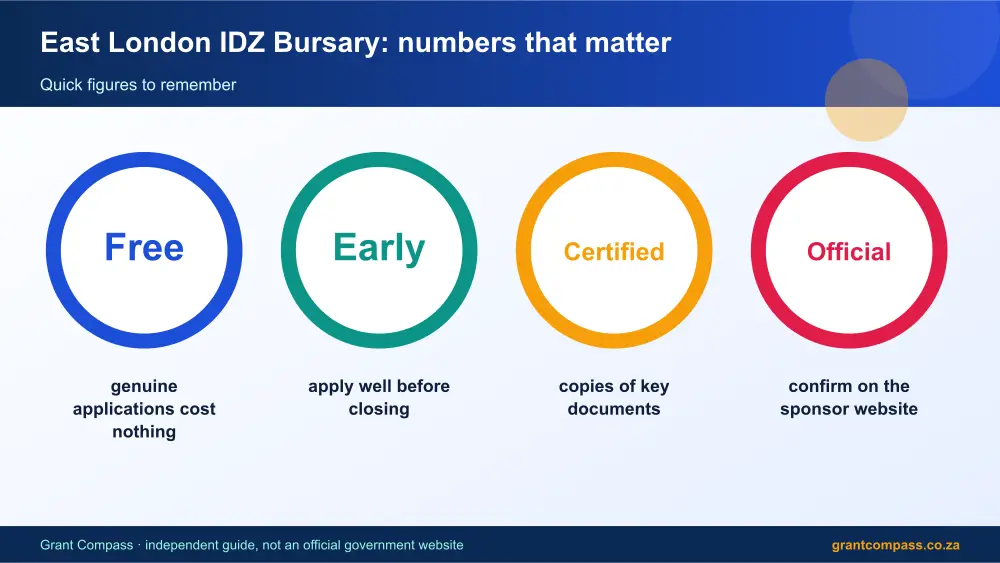 East London IDZ Bursary: numbers that matter

Quick figures to remember

Free

genuine applications cost nothing

Early

apply well before closing

Certified

copies of key documents

Official

confirm on the sponsor website

Grant Compass · independent guide, not an official government website

grantcompass.co.za