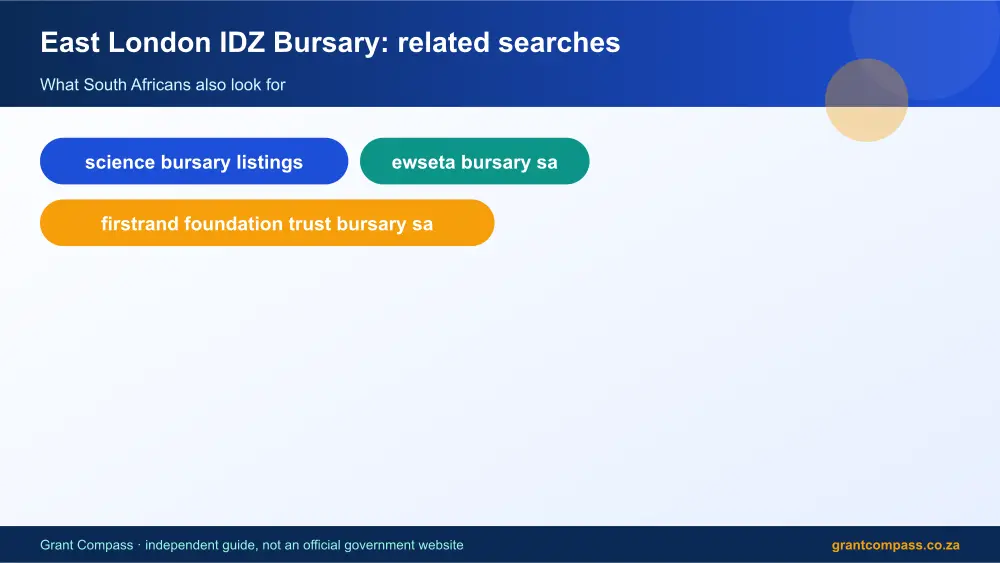 East London IDZ Bursary: related searches

What South Africans also look for

science bursary listings

ewseta bursary sa

firstrand foundation trust bursary sa

Grant Compass · independent guide, not an official government website

grantcompass.co.za