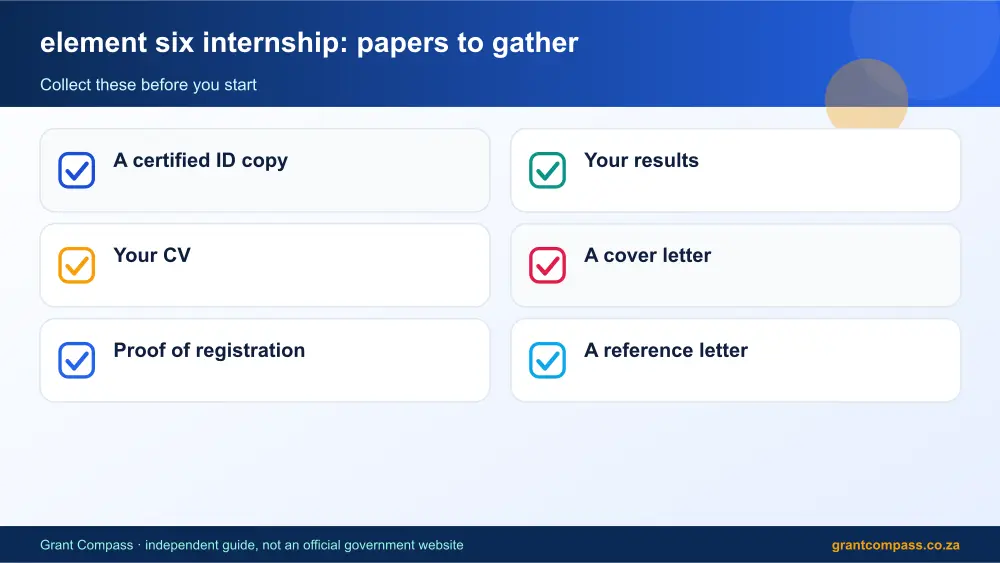 element six internship: papers to gather

Collect these before you start

☑ A certified ID copy

☑ Your CV

☑ Proof of registration

☑ Your results

☑ A cover letter

☑ A reference letter

Grant Compass · independent guide, not an official government website

grantcompass.co.za