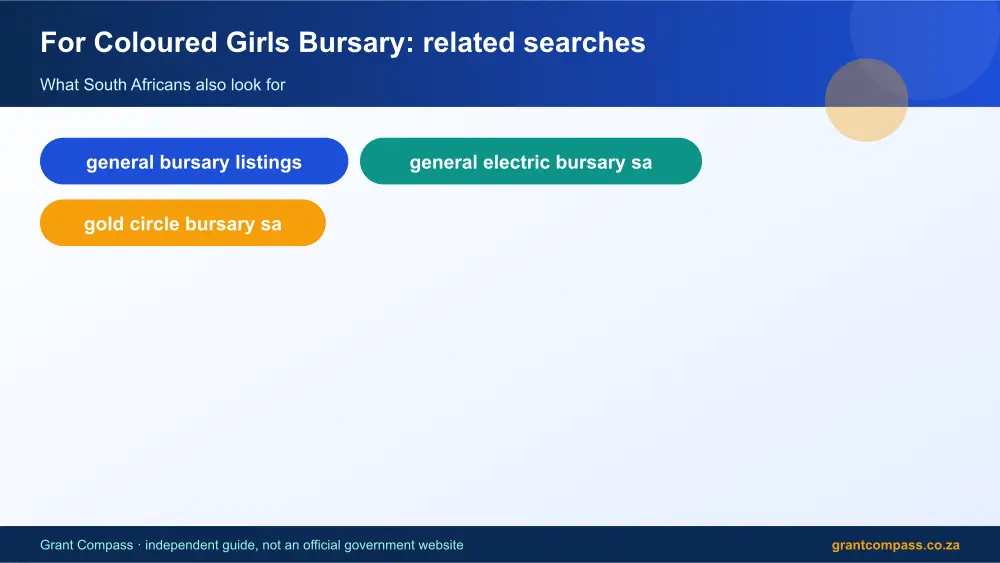 For Coloured Girls Bursary: related searches

What South Africans also look for

general bursary listings

general electric bursary sa

gold circle bursary sa

Grant Compass · independent guide, not an official government website

grantcompass.co.za