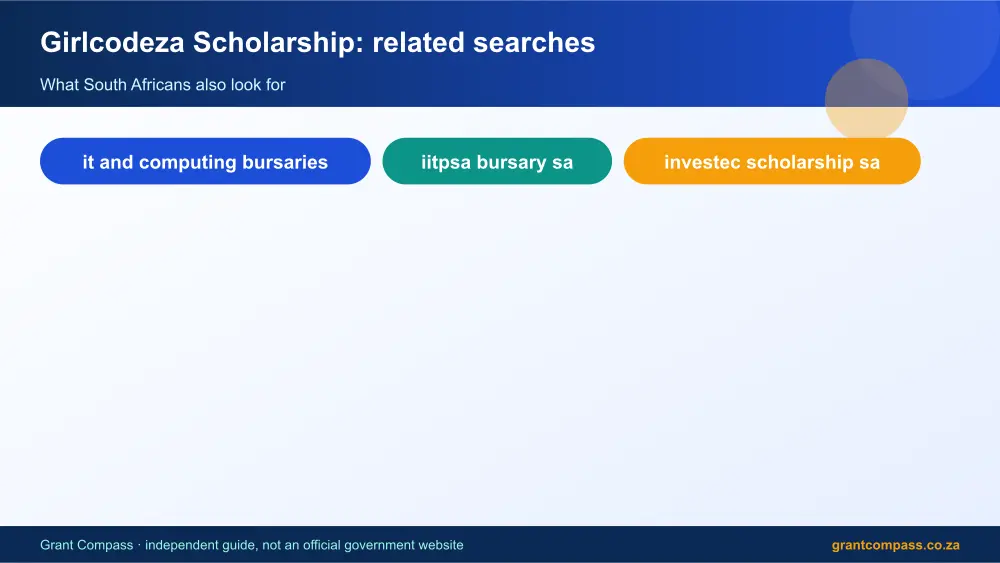 Girlcodeza Scholarship: related searches

What South Africans also look for

it and computing bursaries

iitpsa bursary sa

investec scholarship sa

Grant Compass · independent guide, not an official government website

grantcompass.co.za