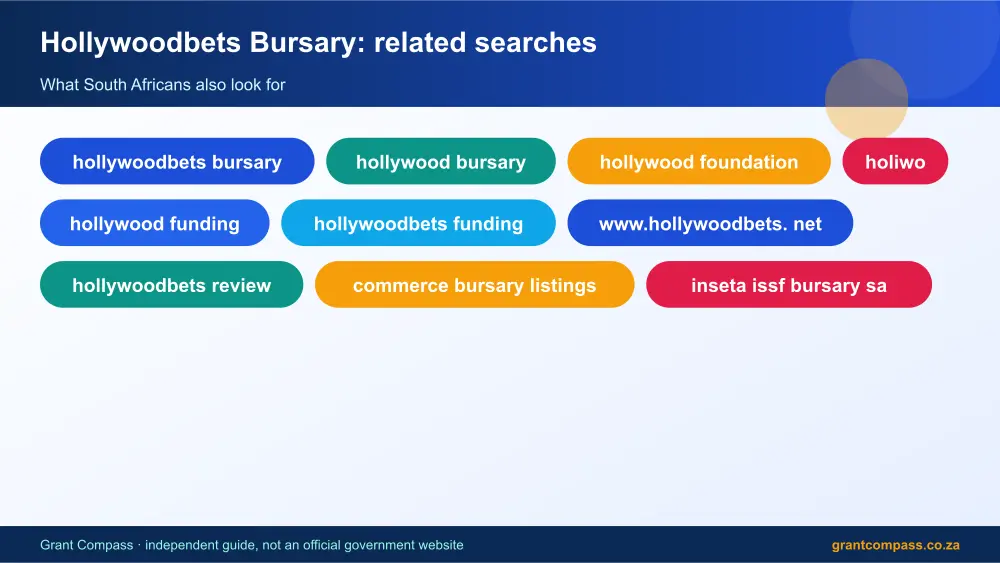 Hollywoodbets Bursary: related searches

What South Africans also look for

hollywoodbets bursary

hollywood bursary

hollywood foundation

holiwo

hollywood funding

hollywoodbets funding

www.hollywoodbets. net

hollywoodbets review

commerce bursary listings

inseta issf bursary sa

Grant Compass · independent guide, not an official government website

grantcompass.co.za