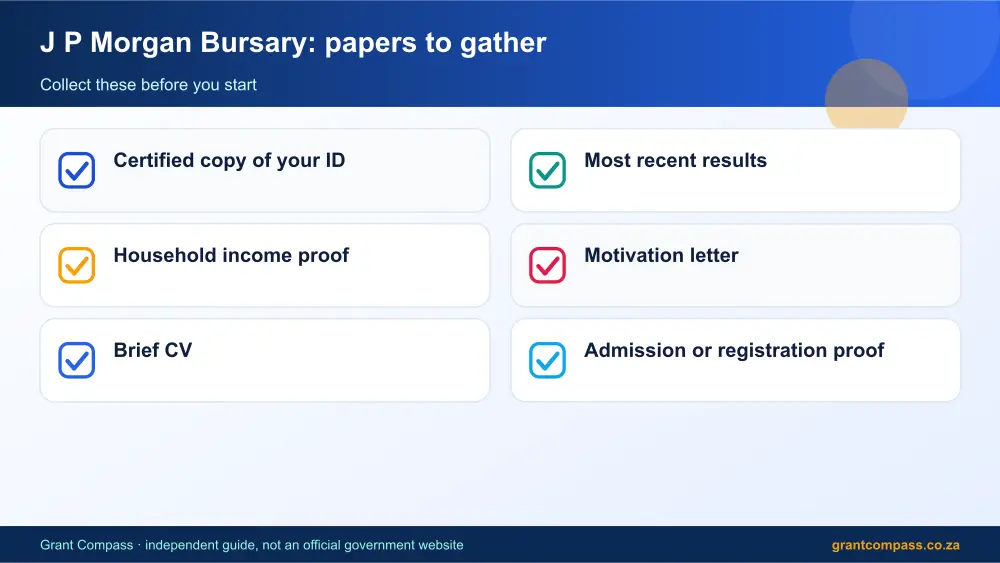 J P Morgan Bursary: papers to gather

Collect these before you start

☑ Certified copy of your ID

☑ Household income proof

☑ Brief CV

☑ Most recent results

☑ Motivation letter

☑ Admission or registration proof

Grant Compass · independent guide, not an official government website

grantcompass.co.za