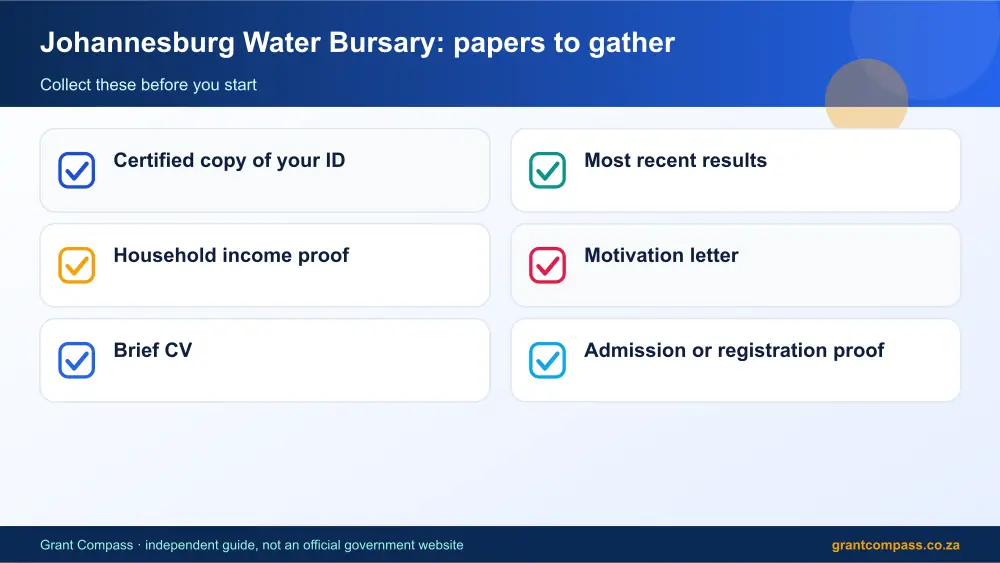 Johannesburg Water Bursary: papers to gather

Collect these before you start

☑ Certified copy of your ID

☑ Household income proof

☑ Brief CV

☑ Most recent results

☑ Motivation letter

☑ Admission or registration proof

Grant Compass · independent guide, not an official government website

grantcompass.co.za