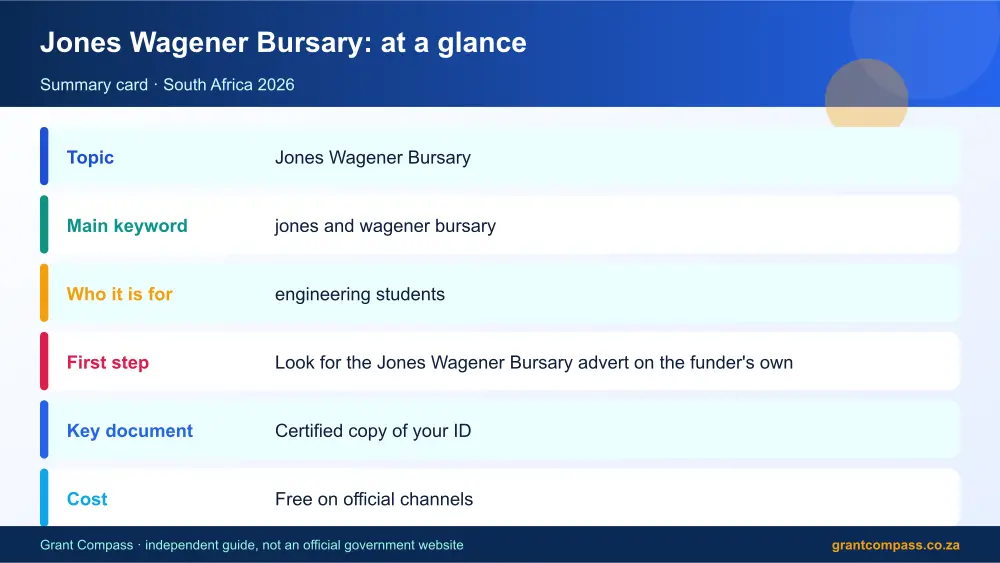 Jones Wagener Bursary: at a glance

Summary card · South Africa 2026

Topic
Jones Wagener Bursary

Main keyword
jones and wagener bursary

Who it is for
engineering students

First step
Look for the Jones Wagener Bursary advert on the funder's own

Key document
Certified copy of your ID

Cost
Free on official channels

Grant Compass · independent guide, not an official government website

grantcompass.co.za