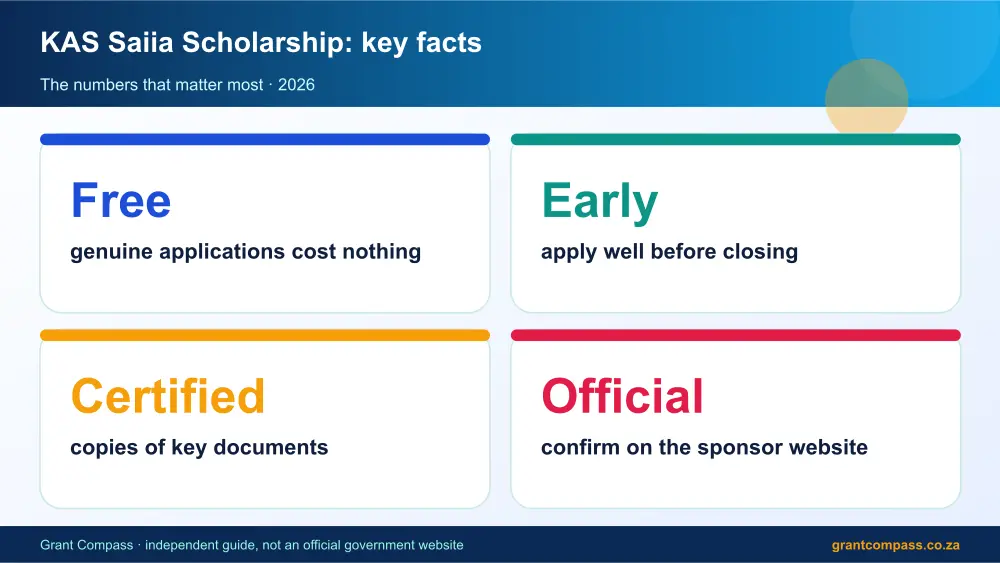 KAS Saiia Scholarship: key facts

The numbers that matter most · 2026

Free

genuine applications cost nothing

Early

apply well before closing

Certified

copies of key documents

Official

confirm on the sponsor website

Grant Compass · independent guide, not an official government website

grantcompass.co.za