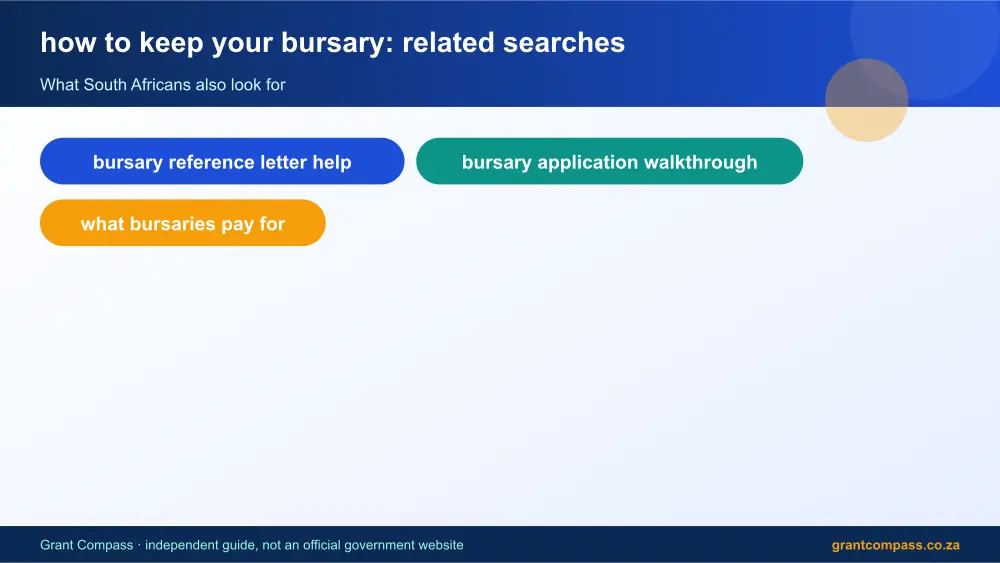 how to keep your bursary: related searches

What South Africans also look for

bursary reference letter help

bursary application walkthrough

what bursaries pay for

Grant Compass · independent guide, not an official government website

grantcompass.co.za