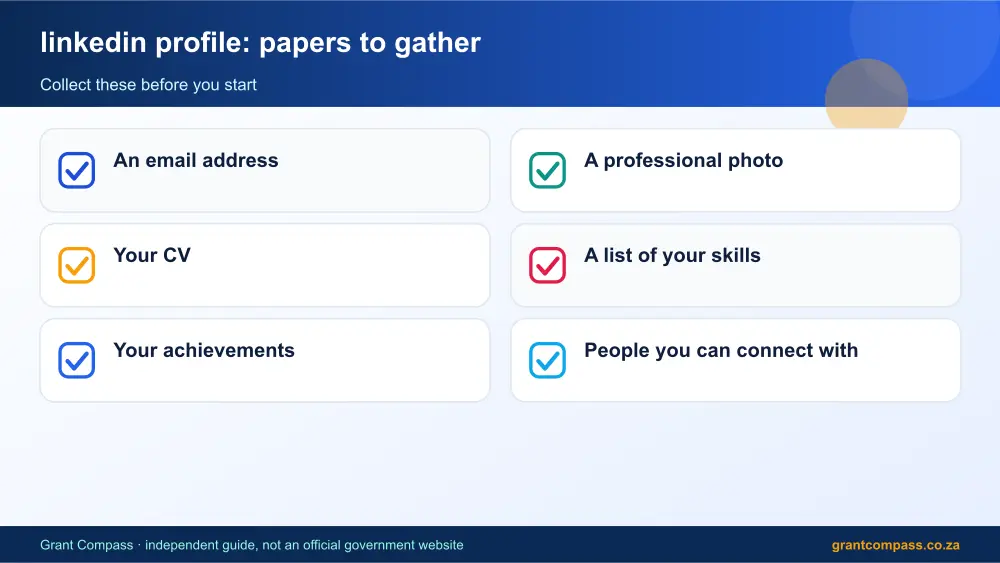 linkedin profile: papers to gather

Collect these before you start

☑ An email address

☑ Your CV

☑ Your achievements

☑ A professional photo

☑ A list of your skills

☑ People you can connect with

Grant Compass · independent guide, not an official government website

grantcompass.co.za