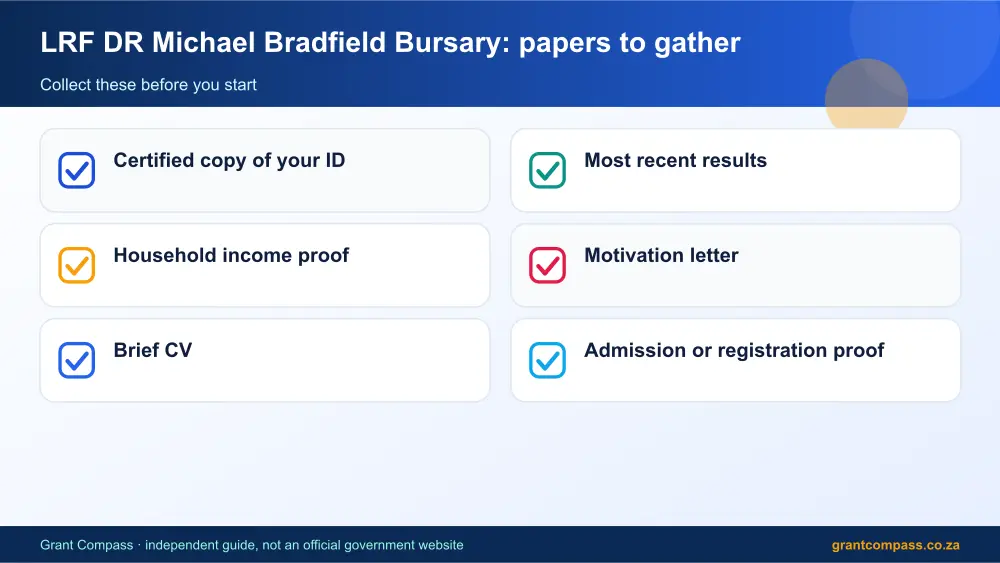 LRF DR Michael Bradfield Bursary: papers to gather

Collect these before you start

☑ Certified copy of your ID

☑ Household income proof

☑ Brief CV

☑ Most recent results

☑ Motivation letter

☑ Admission or registration proof

Grant Compass · independent guide, not an official government website

grantcompass.co.za