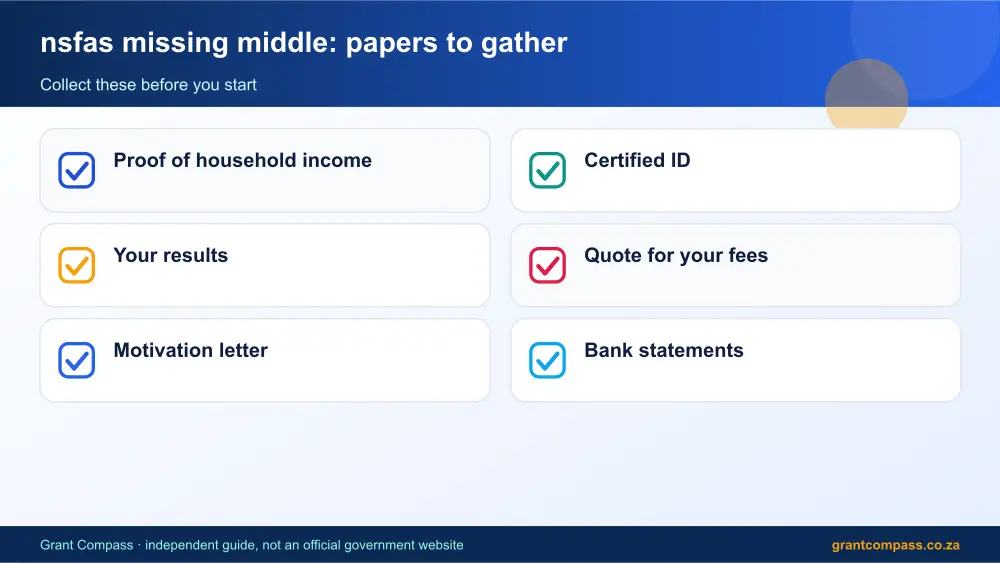 nsfas missing middle: papers to gather

Collect these before you start

☑ Proof of household income

☑ Your results

☑ Motivation letter

☑ Certified ID

☑ Quote for your fees

☑ Bank statements

Grant Compass · independent guide, not an official government website

grantcompass.co.za