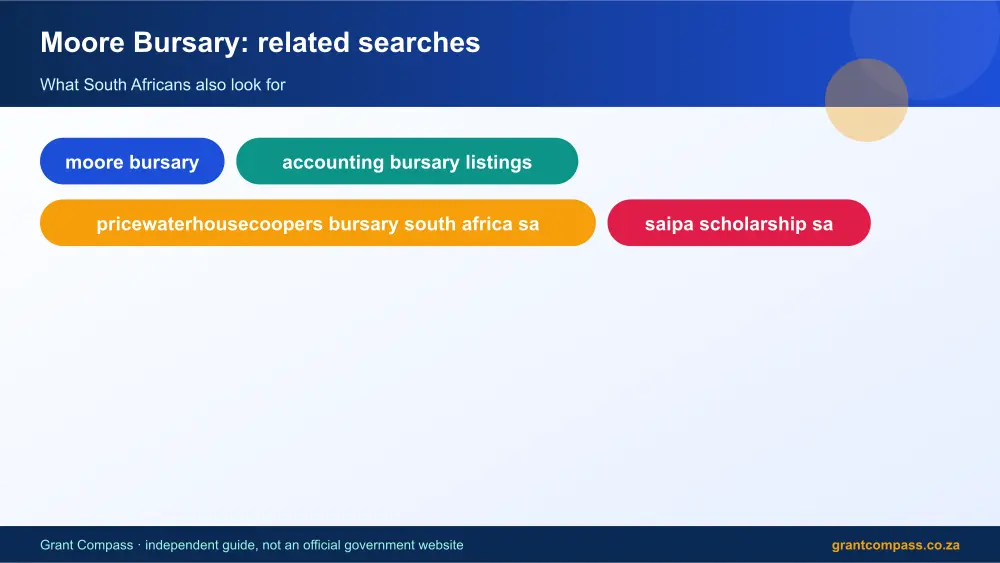 Moore Bursary: related searches

What South Africans also look for

moore bursary

accounting bursary listings

pricewaterhousecoopers bursary south africa sa

saipa scholarship sa

Grant Compass · independent guide, not an official government website

grantcompass.co.za