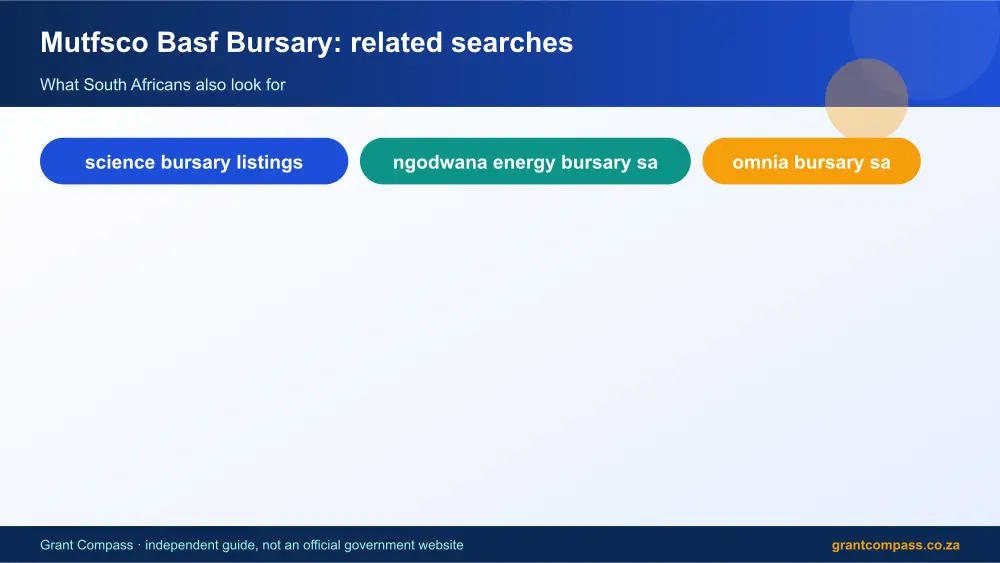 Mutfsco Basf Bursary: related searches

What South Africans also look for

science bursary listings

ngodwana energy bursary sa

omnia bursary sa

Grant Compass · independent guide, not an official government website

grantcompass.co.za