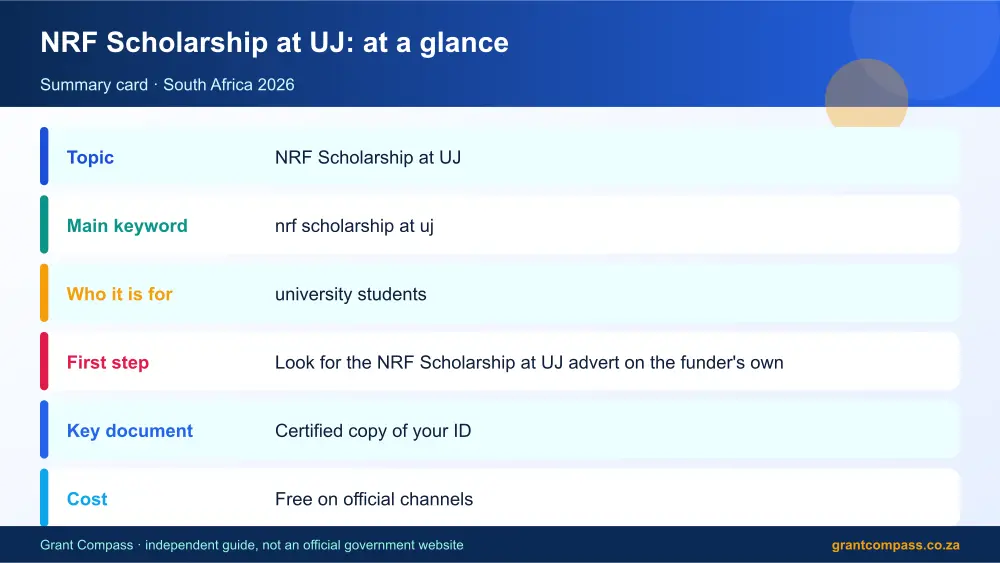 NRF Scholarship at UJ: at a glance

Summary card · South Africa 2026

Topic
NRF Scholarship at UJ

Main keyword
nrf scholarship at uj

Who it is for
university students

First step
Look for the NRF Scholarship at UJ advert on the funder's own

Key document
Certified copy of your ID

Cost
Free on official channels

Grant Compass · independent guide, not an official government website

grantcompass.co.za