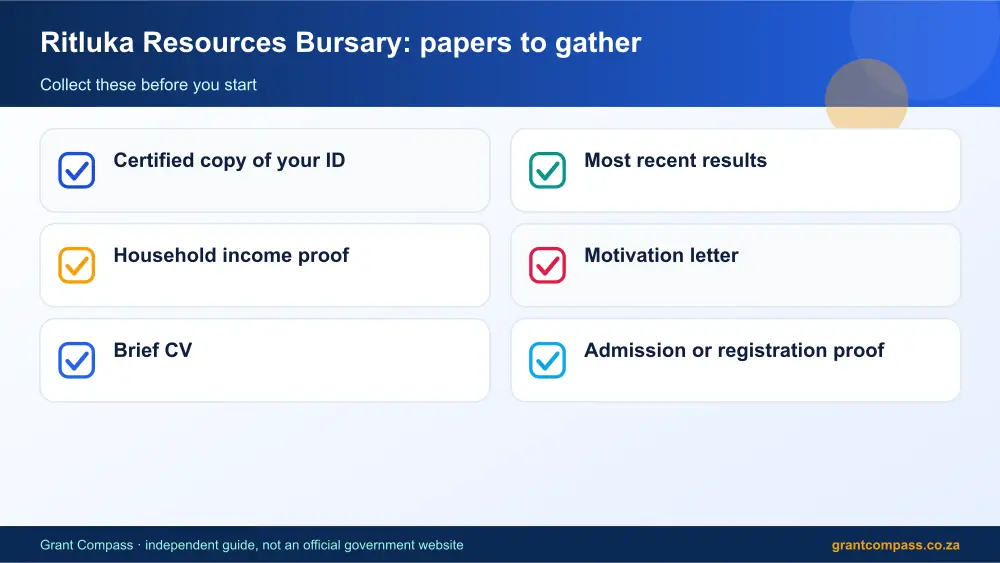 Ritluka Resources Bursary: papers to gather

Collect these before you start

☑ Certified copy of your ID

☑ Household income proof

☑ Brief CV

☑ Most recent results

☑ Motivation letter

☑ Admission or registration proof

Grant Compass · independent guide, not an official government website

grantcompass.co.za