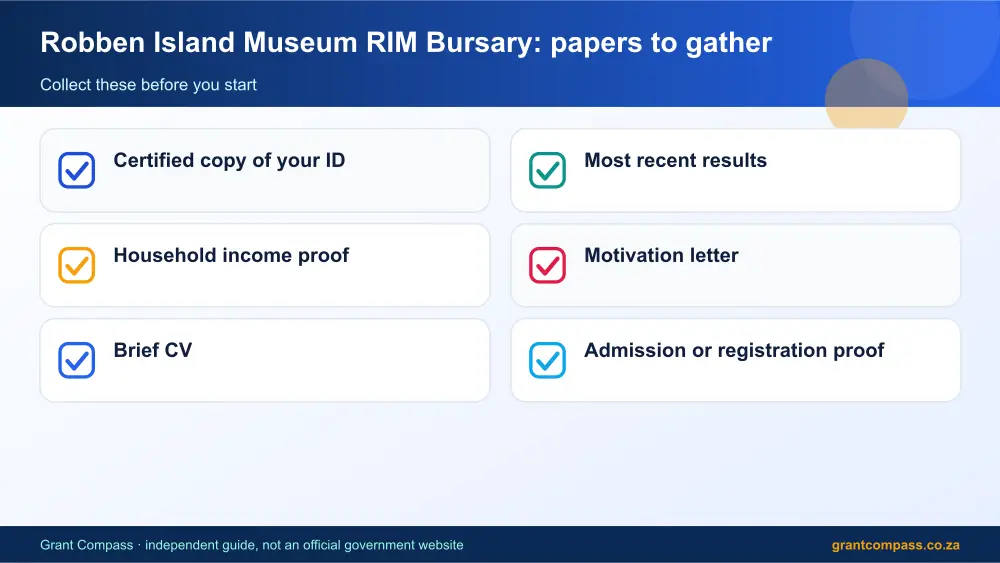 Robben Island Museum RIM Bursary: papers to gather

Collect these before you start

☑ Certified copy of your ID

☑ Household income proof

☑ Brief CV

☑ Most recent results

☑ Motivation letter

☑ Admission or registration proof

Grant Compass · independent guide, not an official government website

grantcompass.co.za