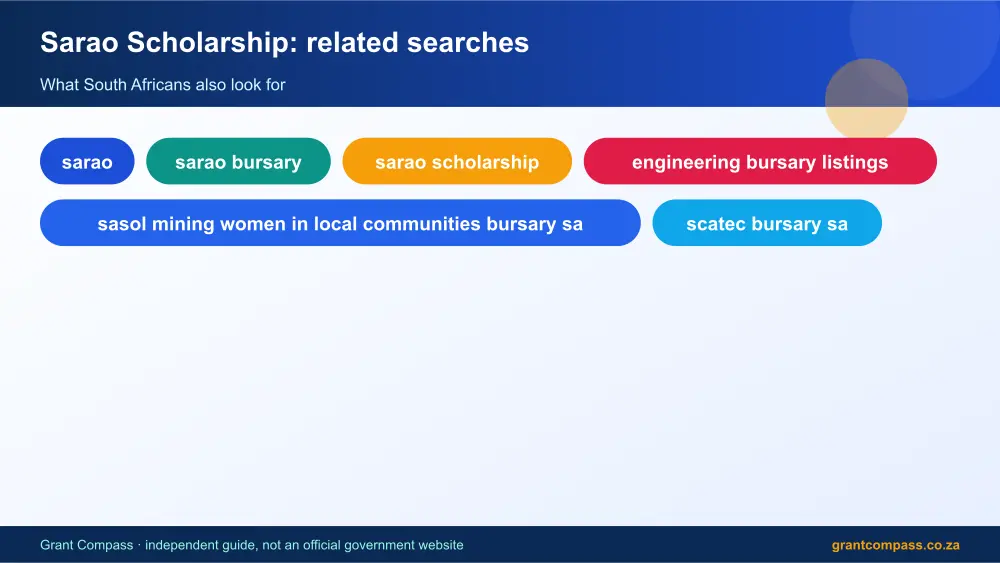 Sarao Scholarship: related searches

What South Africans also look for

sarao

sarao bursary

sarao scholarship

engineering bursary listings

sasol mining women in local communities bursary sa

scatec bursary sa

Grant Compass · independent guide, not an official government website

grantcompass.co.za