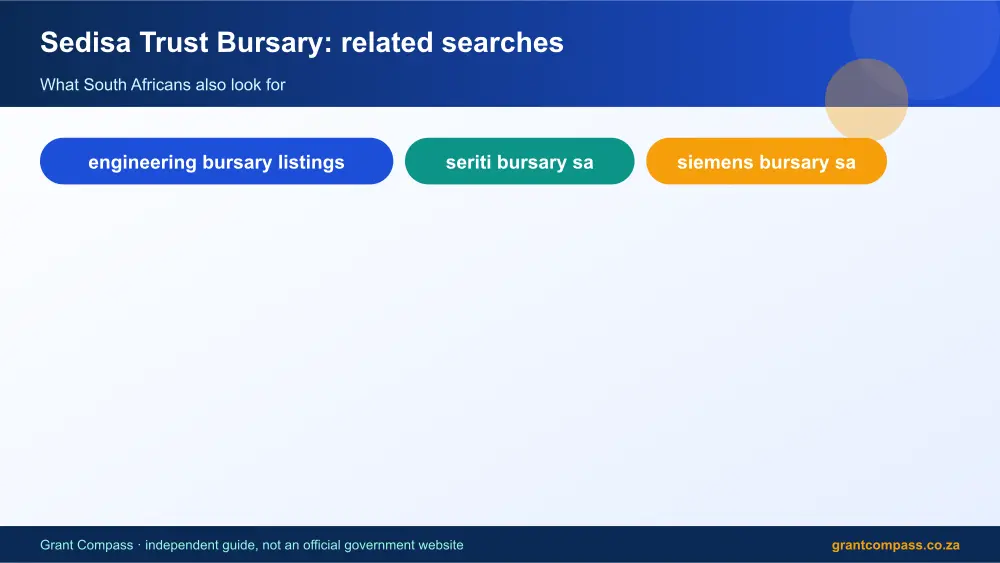 Sedisa Trust Bursary: related searches

What South Africans also look for

engineering bursary listings

seriti bursary sa

siemens bursary sa

Grant Compass · independent guide, not an official government website

grantcompass.co.za