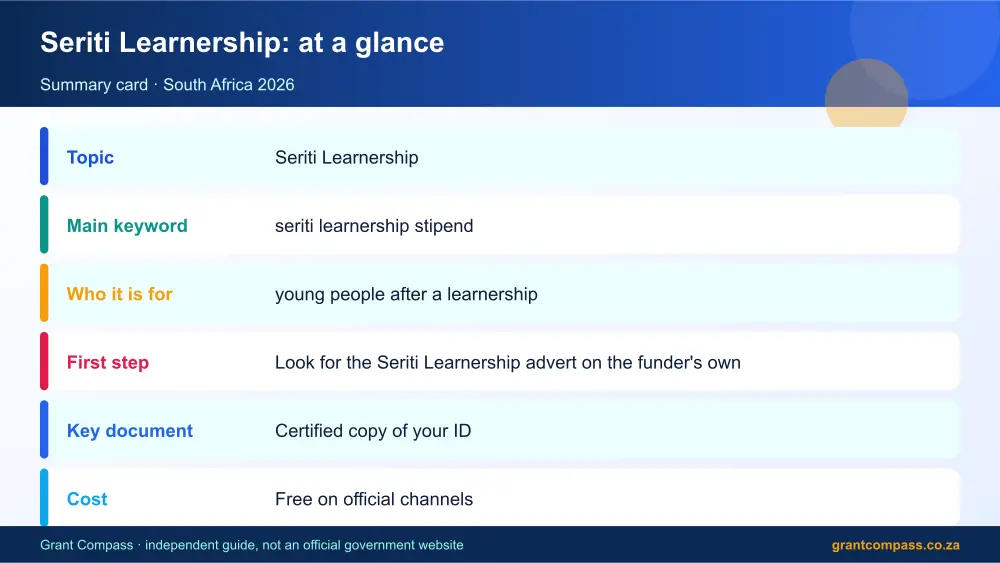 Seriti Learnership: at a glance

Summary card · South Africa 2026

Topic
Seriti Learnership

Main keyword
seriti learnership stipend

Who it is for
young people after a learnership

First step
Look for the Seriti Learnership advert on the funder's own

Key document
Certified copy of your ID

Cost
Free on official channels

Grant Compass · independent guide, not an official government website

grantcompass.co.za