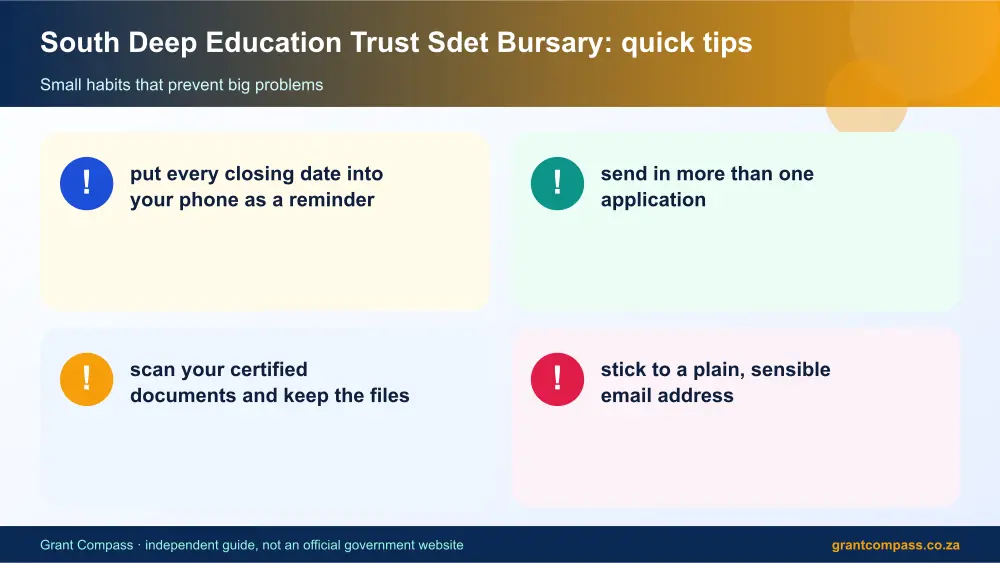 South Deep Education Trust Sdet Bursary: quick tips

Small habits that prevent big problems

!

put every closing date into your phone as a reminder

!

send in more than one application

!

scan your certified documents and keep the files

!

stick to a plain, sensible email address

Grant Compass · independent guide, not an official government website

grantcompass.co.za