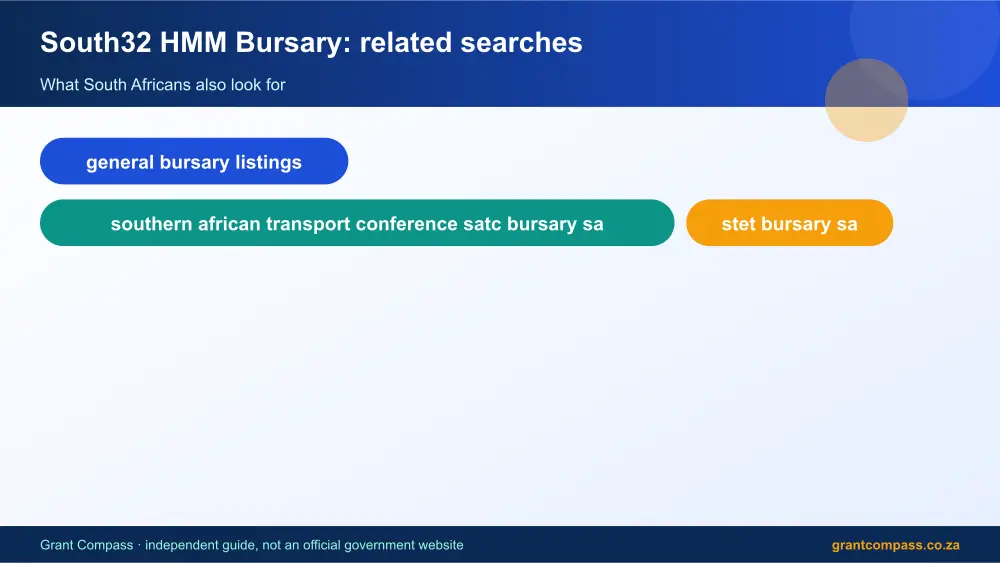 South32 HMM Bursary: related searches

What South Africans also look for

general bursary listings

southern african transport conference satc bursary sa

stet bursary sa

Grant Compass · independent guide, not an official government website

grantcompass.co.za