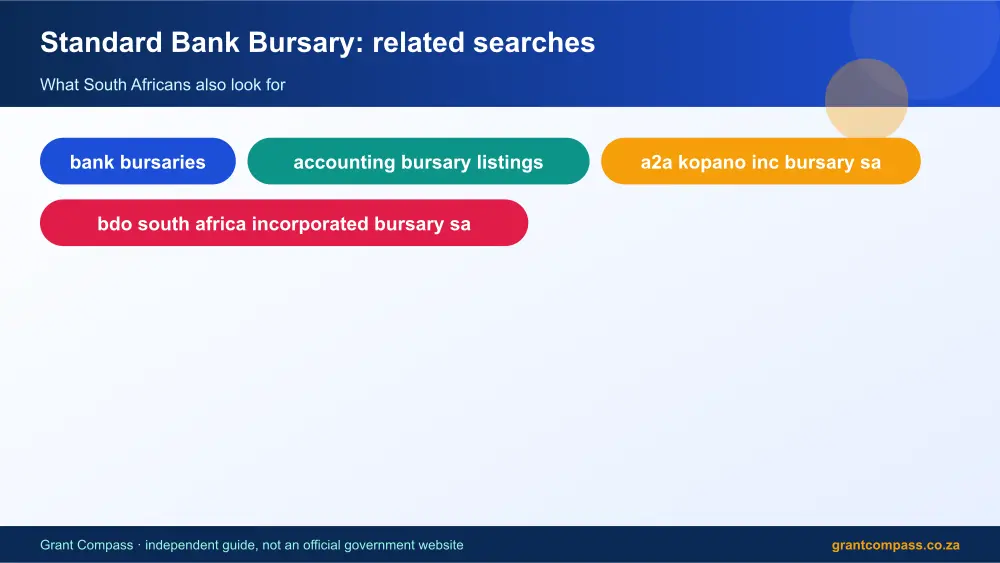 Standard Bank Bursary: related searches

What South Africans also look for

bank bursaries

accounting bursary listings

a2a kopano inc bursary sa

bdo south africa incorporated bursary sa

Grant Compass · independent guide, not an official government website

grantcompass.co.za