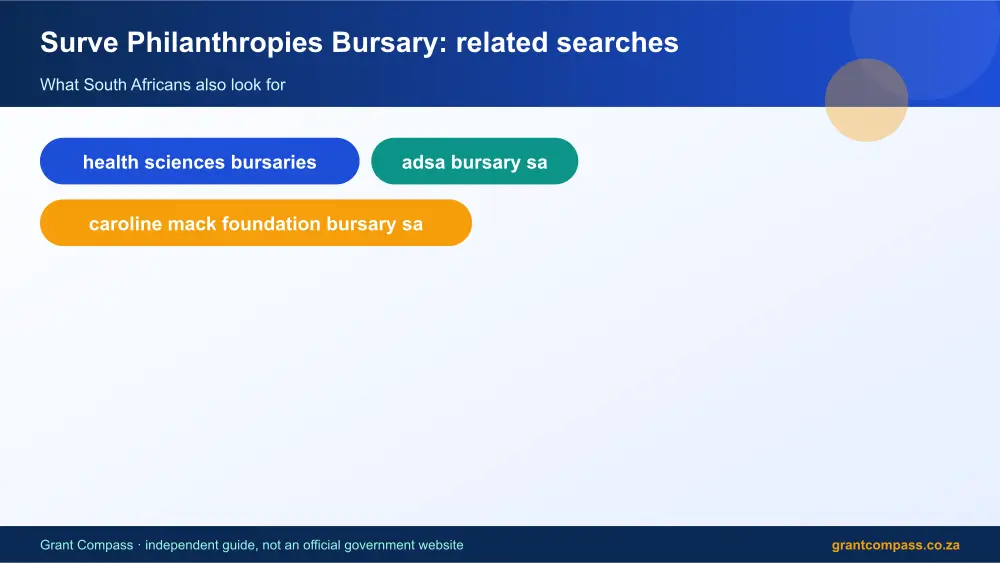 Surve Philanthropies Bursary: related searches

What South Africans also look for

health sciences bursaries

adsa bursary sa

caroline mack foundation bursary sa

Grant Compass · independent guide, not an official government website

grantcompass.co.za