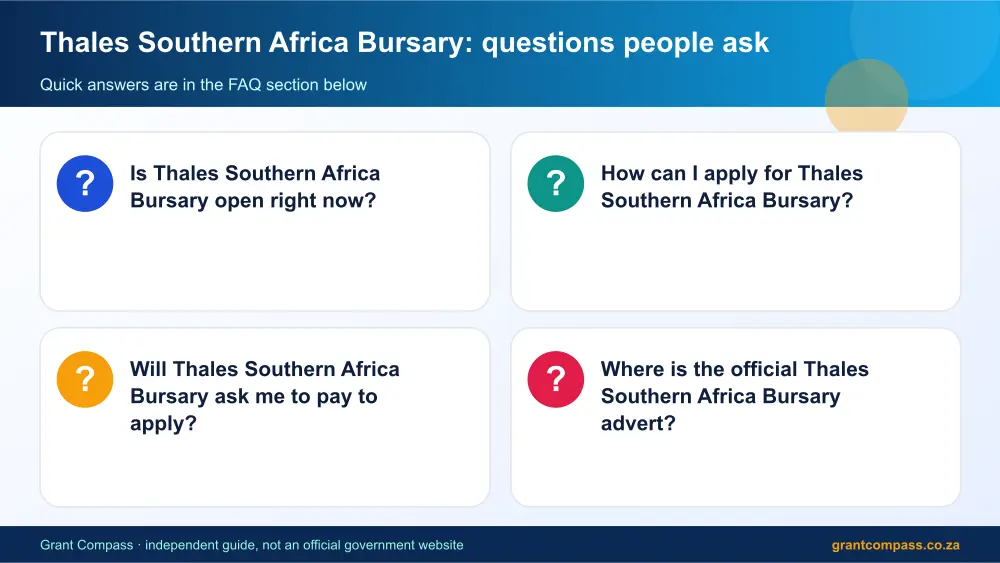 Thales Southern Africa Bursary: questions people ask

Quick answers are in the FAQ section below

?

Is Thales Southern Africa Bursary open right now?

?

How can I apply for Thales Southern Africa Bursary?

?

Will Thales Southern Africa Bursary ask me to pay to apply?

?

Where is the official Thales Southern Africa Bursary advert?

Grant Compass · independent guide, not an official government website

grantcompass.co.za