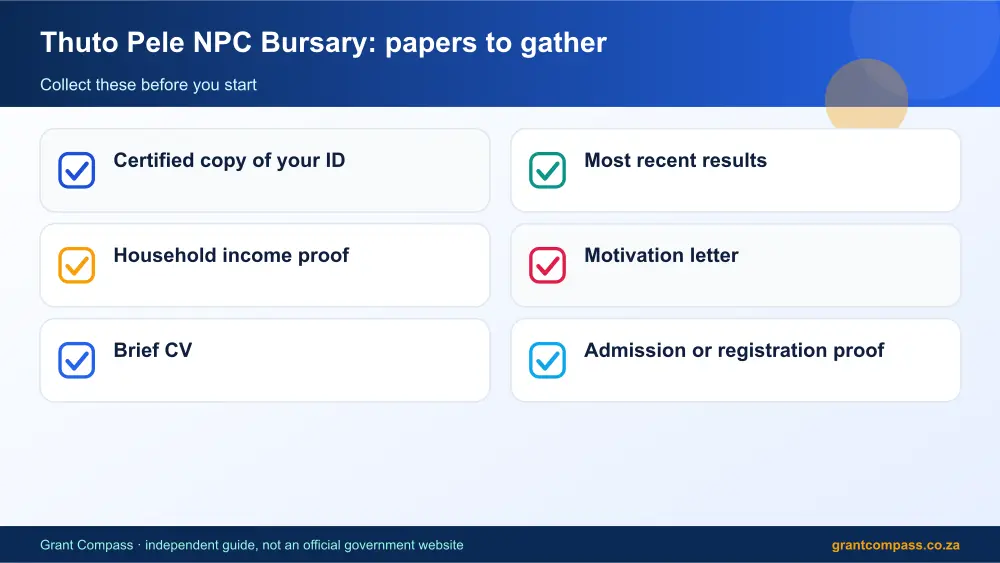 Thuto Pele NPC Bursary: papers to gather

Collect these before you start

☑ Certified copy of your ID

☑ Household income proof

☑ Brief CV

☑ Most recent results

☑ Motivation letter

☑ Admission or registration proof

Grant Compass · independent guide, not an official government website

grantcompass.co.za