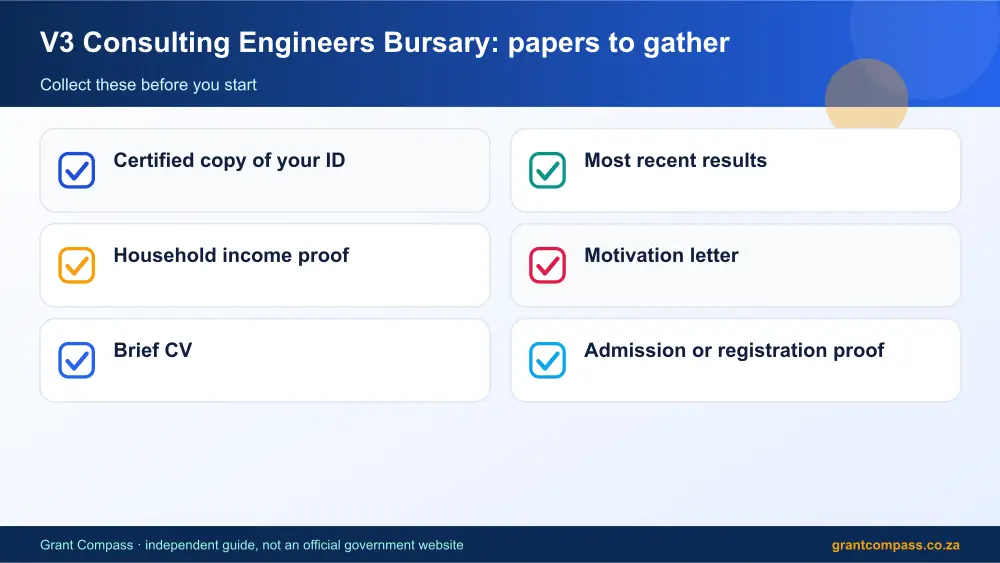 V3 Consulting Engineers Bursary: papers to gather

Collect these before you start

☑ Certified copy of your ID

☑ Household income proof

☑ Brief CV

☑ Most recent results

☑ Motivation letter

☑ Admission or registration proof

Grant Compass · independent guide, not an official government website

grantcompass.co.za