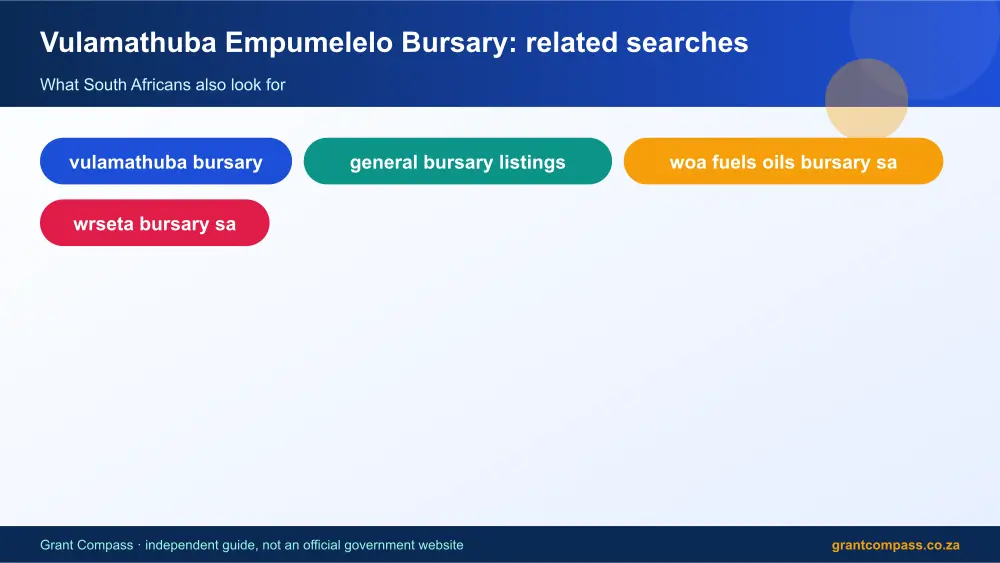 Vulamathuba Empumelelo Bursary: related searches

What South Africans also look for

vulamathuba bursary

general bursary listings

woa fuels oils bursary sa

wrseta bursary sa

Grant Compass · independent guide, not an official government website

grantcompass.co.za